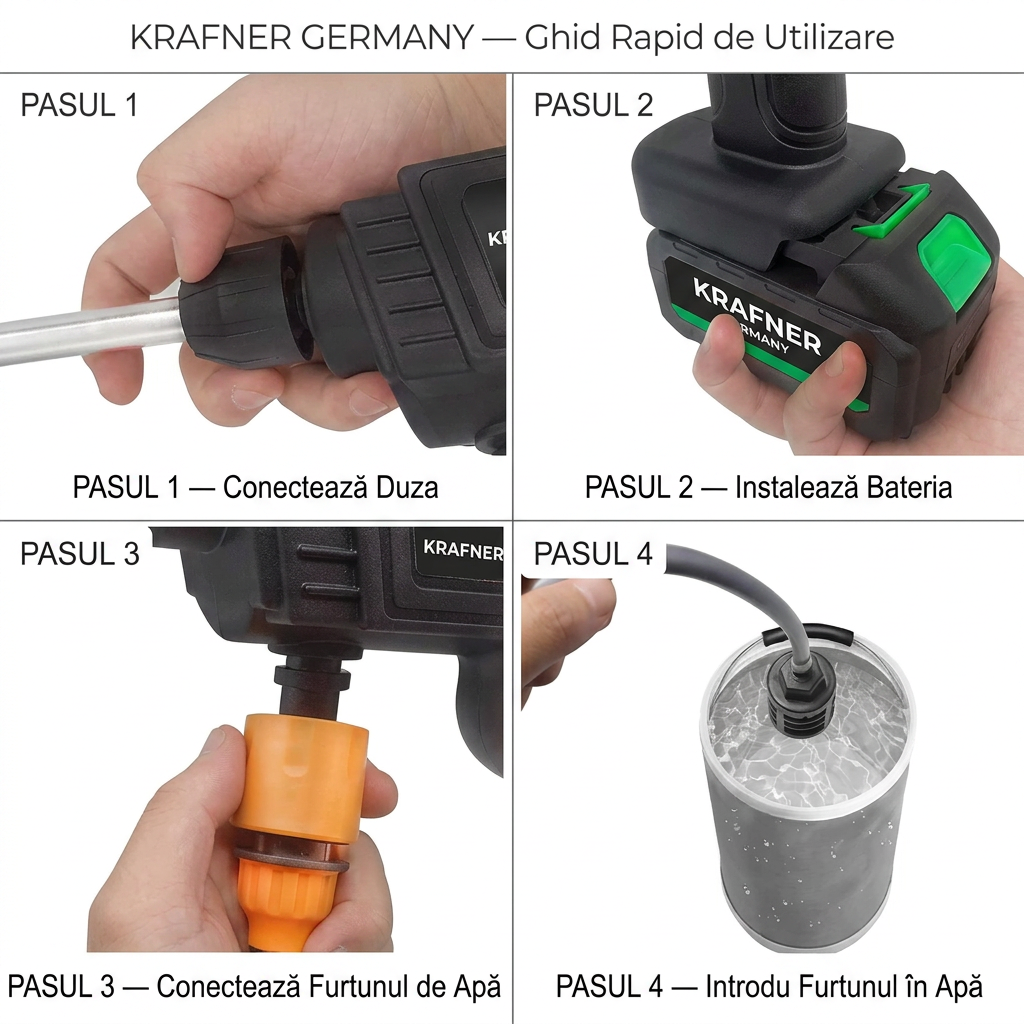 KRAFNER GERMANY — Ghid Rapid de Utilizare

PASUL 1

KR

PASUL 1 — Conectează Duza

PASUL 2

KRAFNER GERMANY

PASUL 2 — Instalează Bateria

PASUL 3

KRAFNER

PASUL 3 — Conectează Furtunul de Apă

PASUL 4

PASUL 4 — Introdu Furtunul în Apă